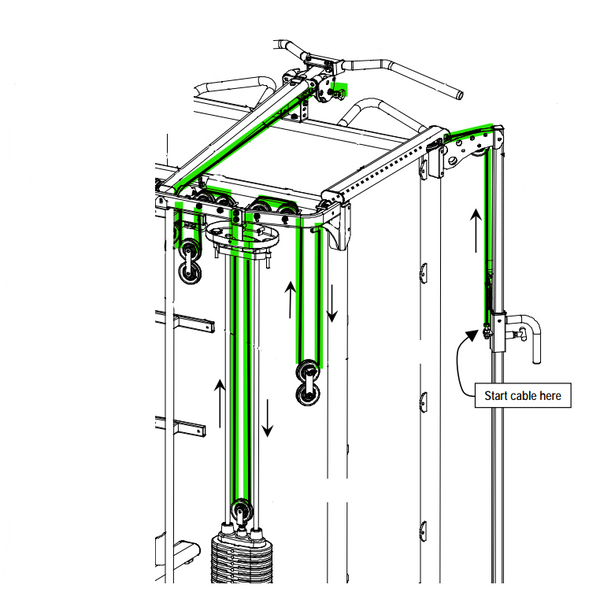 Start cable here